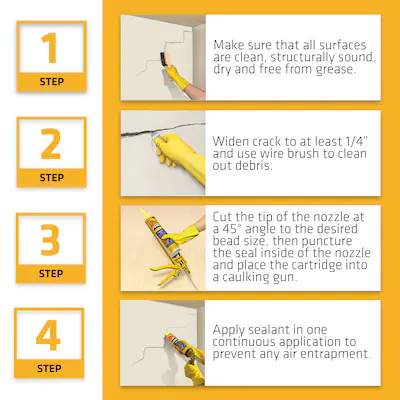 1
STEP

Make sure that all surfaces are clean, structurally sound, dry and free from grease.

2
STEP

Widen crack to at least 1/4" and use wire brush to clean out debris.

3
STEP

Cut the tip of the nozzle at a 45° angle to the desired bead size, then puncture the seal inside of the nozzle and place the cartridge into a caulking gun.

4
STEP

Apply sealant in one continuous application to prevent any air entrapment.