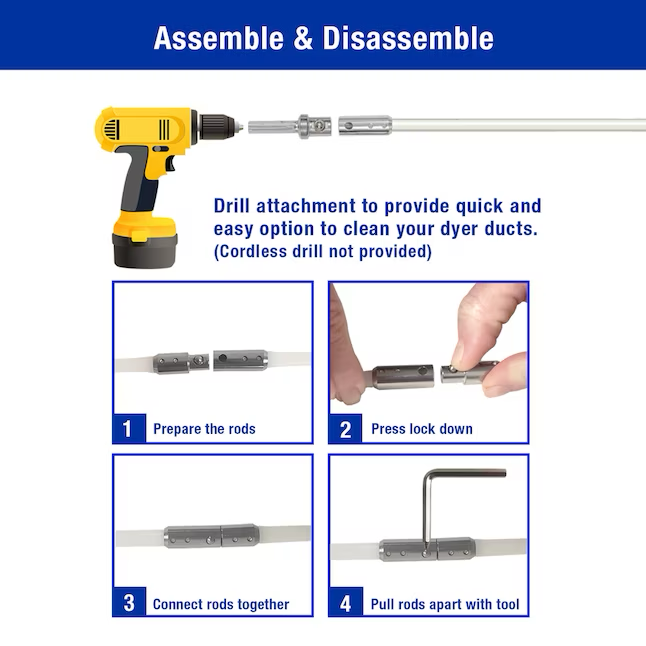 Assemble & Disassemble

Drill attachment to provide quick and easy option to clean your dyer ducts. (Cordless drill not provided)

1 Prepare the rods

2 Press lock down

3 Connect rods together

4 Pull rods apart with tool