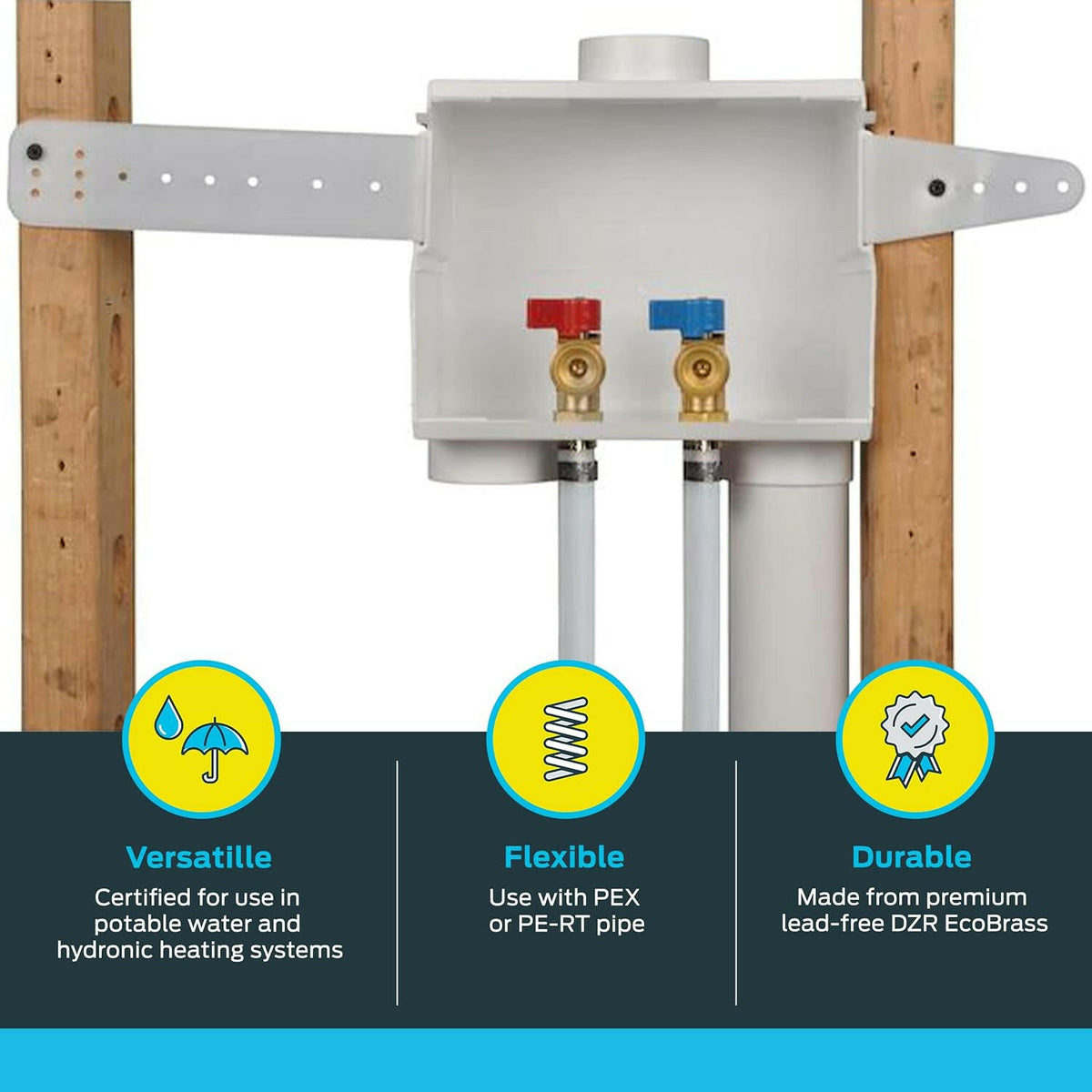 Versatille
Certified for use in potable water and hydronic heating systems

Flexible
Use with PEX or PE-RT pipe

Durable
Made from premium lead-free DZR EcoBrass