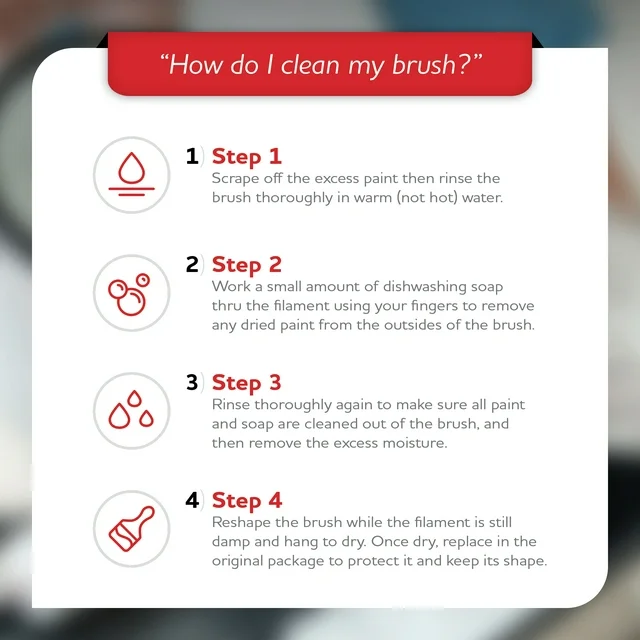 "How do I clean my brush?"

1) Step 1
Scrape off the excess paint then rinse the brush thoroughly in warm (not hot) water.

2) Step 2
Work a small amount of dishwashing soap thru the filament using your fingers to remove any dried paint from the outsides of the brush.

3) Step 3
Rinse thoroughly again to make sure all paint and soap are cleaned out of the brush, and then remove the excess moisture.

4) Step 4
Reshape the brush while the filament is still damp and hang to dry. Once dry, replace in the original package to protect it and keep its shape.