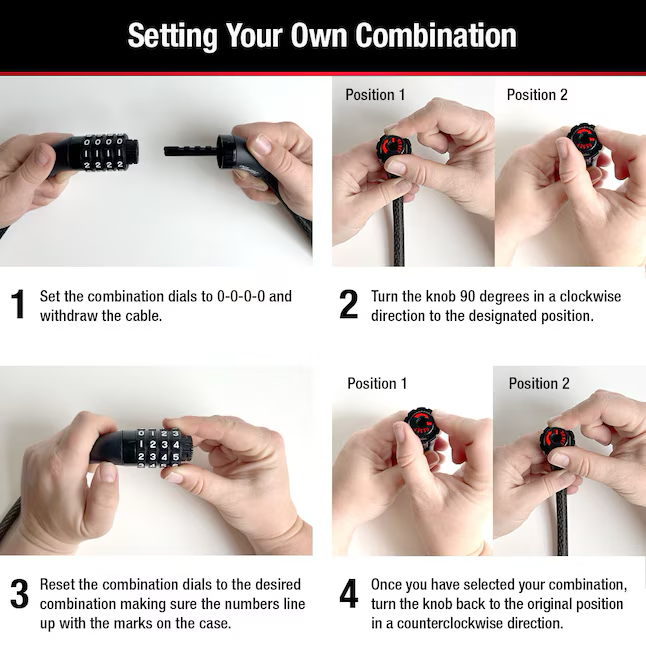 Setting Your Own Combination

0 0 0 0
2 2 2 2

Position 1

Position 2

1 Set the combination dials to 0-0-0-0 and withdraw the cable.

2 Turn the knob 90 degrees in a clockwise direction to the designated position.

0 1 2 3
1 2 3 4
2 3 4 5

Position 1

Position 2

3 Reset the combination dials to the desired combination making sure the numbers line up with the marks on the case.

4 Once you have selected your combination, turn the knob back to the original position in a counterclockwise direction.