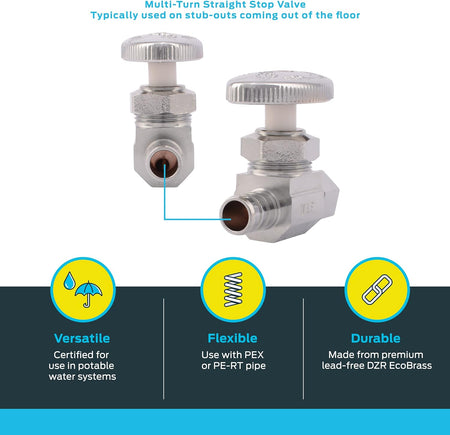 Multi-Turn Straight Stop Valve
Typically used on stub-outs coming out of the floor

Versatile
Certified for use in potable water systems

Flexible
Use with PEX or PE-RT pipe

Durable
Made from premium lead-free DZR EcoBrass