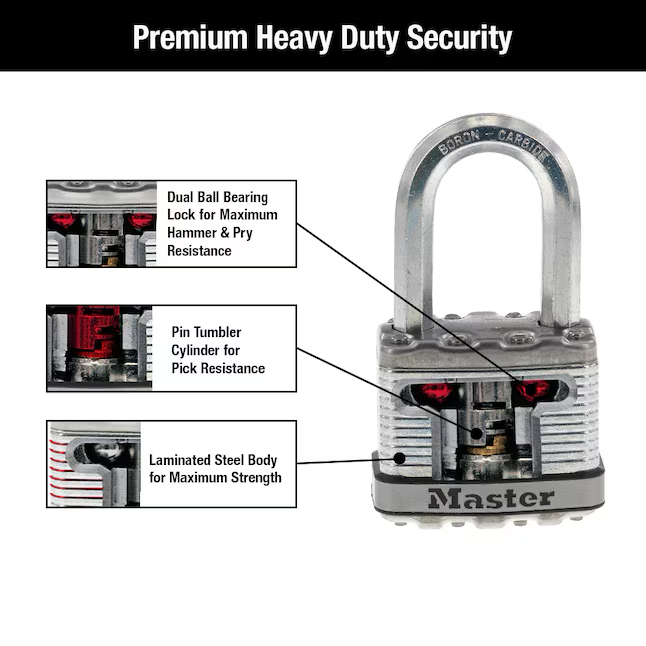 Premium Heavy Duty Security

Dual Ball Bearing Lock for Maximum Hammer & Pry Resistance

Pin Tumbler Cylinder for Pick Resistance

Laminated Steel Body for Maximum Strength

BORON - CARBIDE

Master