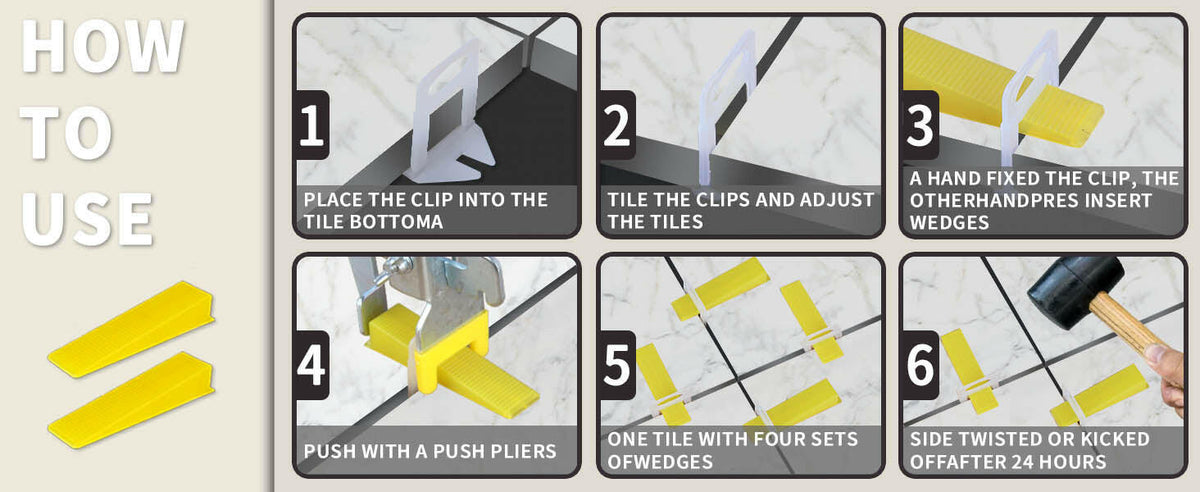 HOW TO USE

1
PLACE THE CLIP INTO THE TILE BOTTOMA

2
TILE THE CLIPS AND ADJUST THE TILES

3
A HAND FIXED THE CLIP, THE OTHERHANDPRES INSERT WEDGES

4
PUSH WITH A PUSH PLIERS

5
ONE TILE WITH FOUR SETS OFWEDGES

6
SIDE TWISTED OR KICKED OFFAFTER 24 HOURS